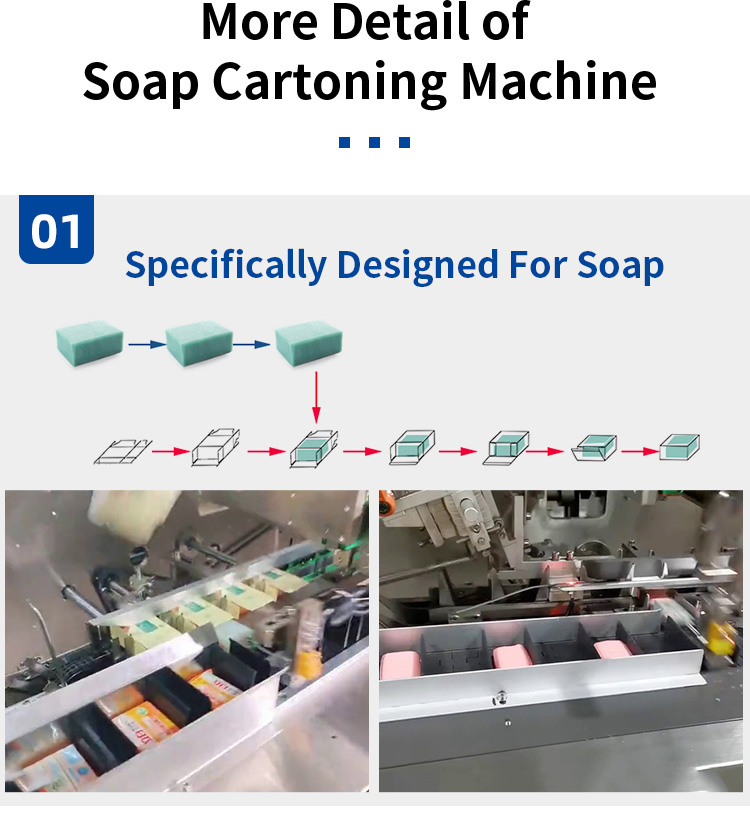 More Detail of
Soap Cartoning Machine

01

Specifically Designed For Soap