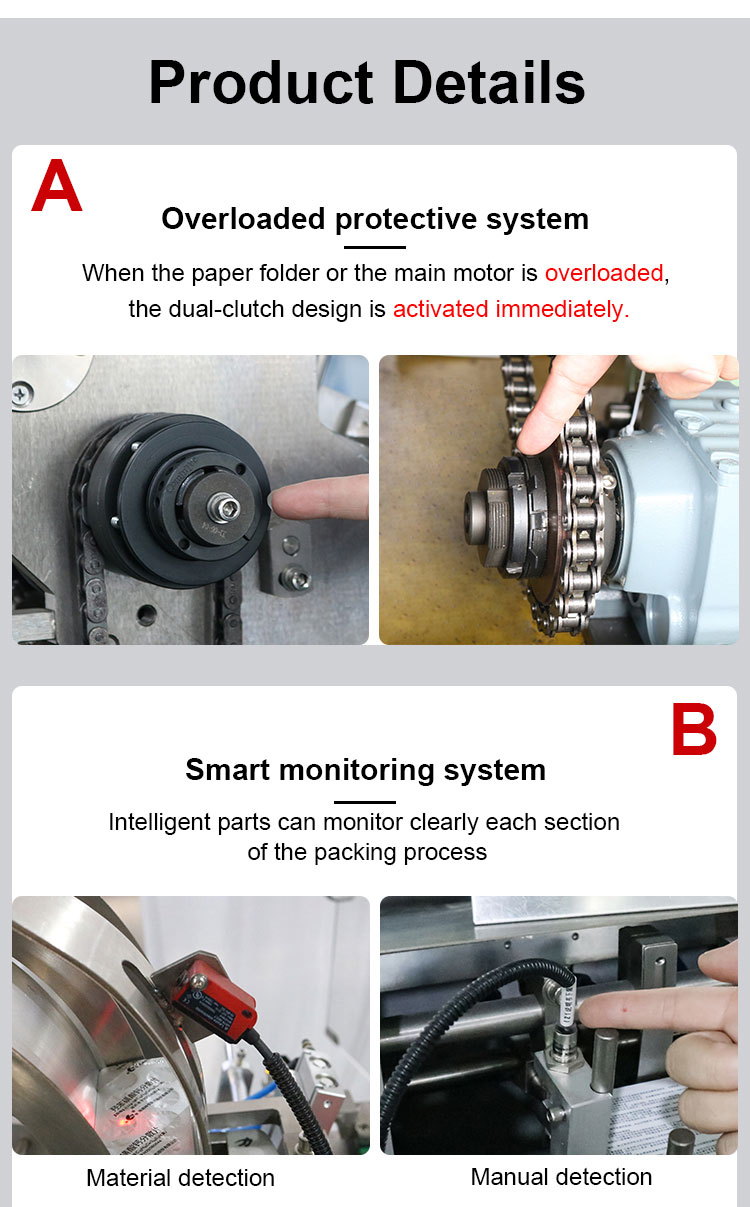 Product Details

A

Overloaded protective system

When the paper folder or the main motor is overloaded, the dual-clutch design is activated immediately.

B

Smart monitoring system

Intelligent parts can monitor clearly each section of the packing process

Material detection

Manual detection