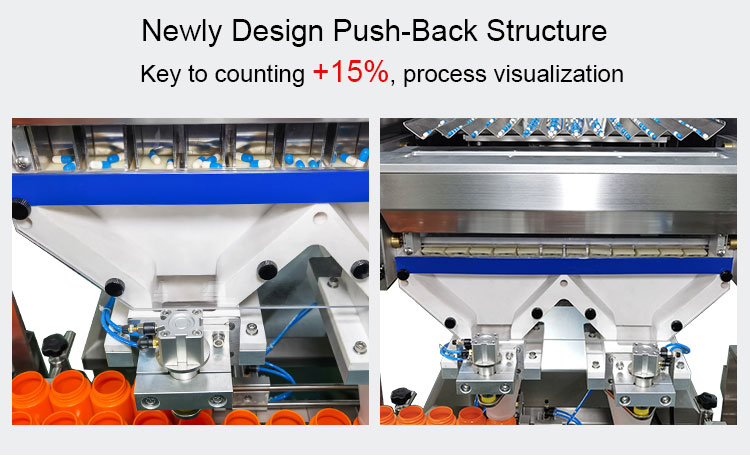 Newly Design Push-Back Structure

Key to counting +15%, process visualization